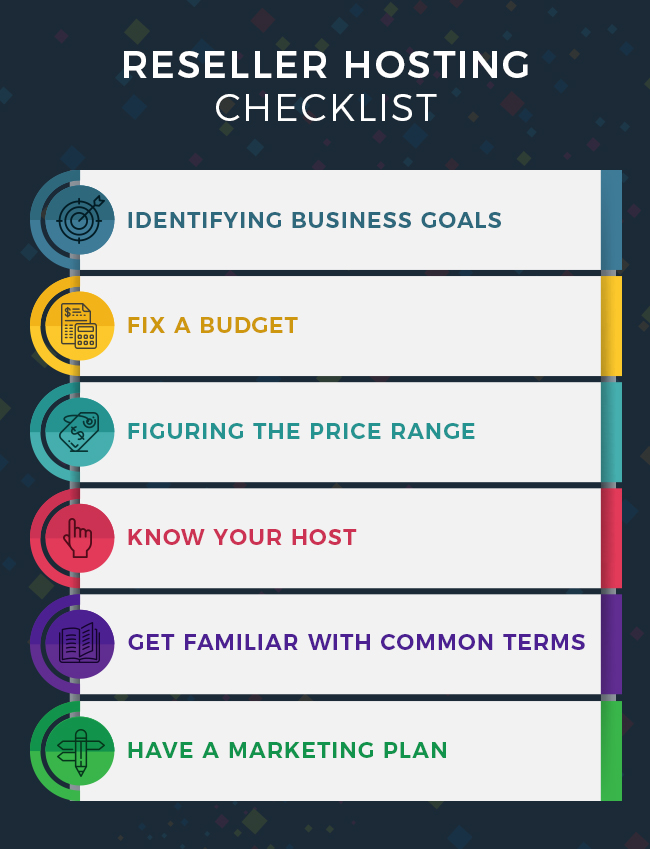 RESELLER HOSTING
CHECKLIST

IDENTIFYING BUSINESS GOALS

FIX A BUDGET

FIGURING THE PRICE RANGE

KNOW YOUR HOST

GET FAMILIAR WITH COMMON TERMS

HAVE A MARKETING PLAN