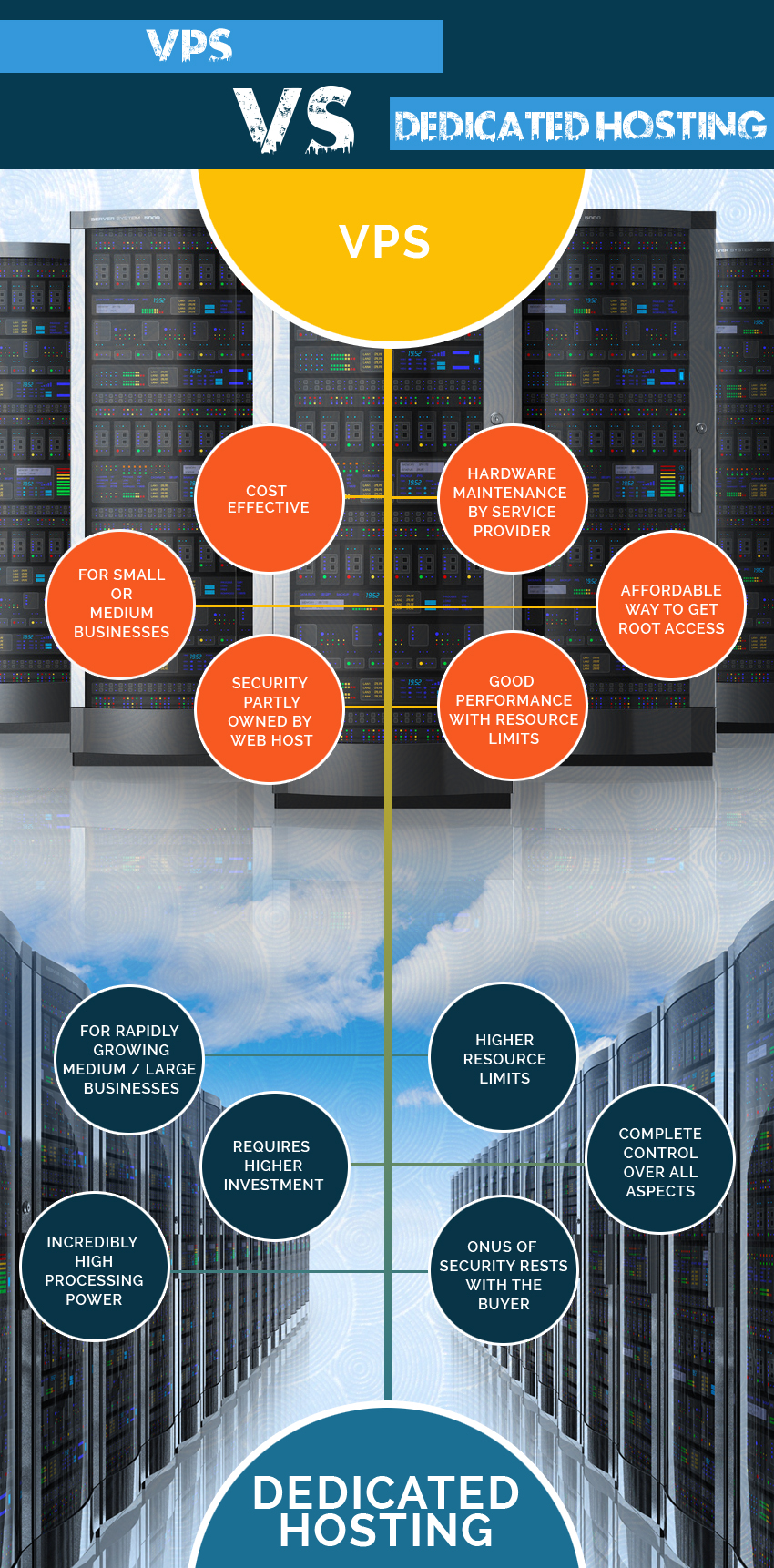 VPS

VS

DEDICATED HOSTING

VPS

COST EFFECTIVE

HARDWARE MAINTENANCE BY SERVICE PROVIDER

FOR SMALL OR MEDIUM BUSINESSES

AFFORDABLE WAY TO GET ROOT ACCESS

SECURITY PARTLY OWNED BY WEB HOST

GOOD PERFORMANCE WITH RESOURCE LIMITS

FOR RAPIDLY GROWING MEDIUM / LARGE BUSINESSES

HIGHER RESOURCE LIMITS

REQUIRES HIGHER INVESTMENT

COMPLETE CONTROL OVER ALL ASPECTS

INCREDIBLY HIGH PROCESSING POWER

ONUS OF SECURITY RESTS WITH THE BUYER

DEDICATED HOSTING